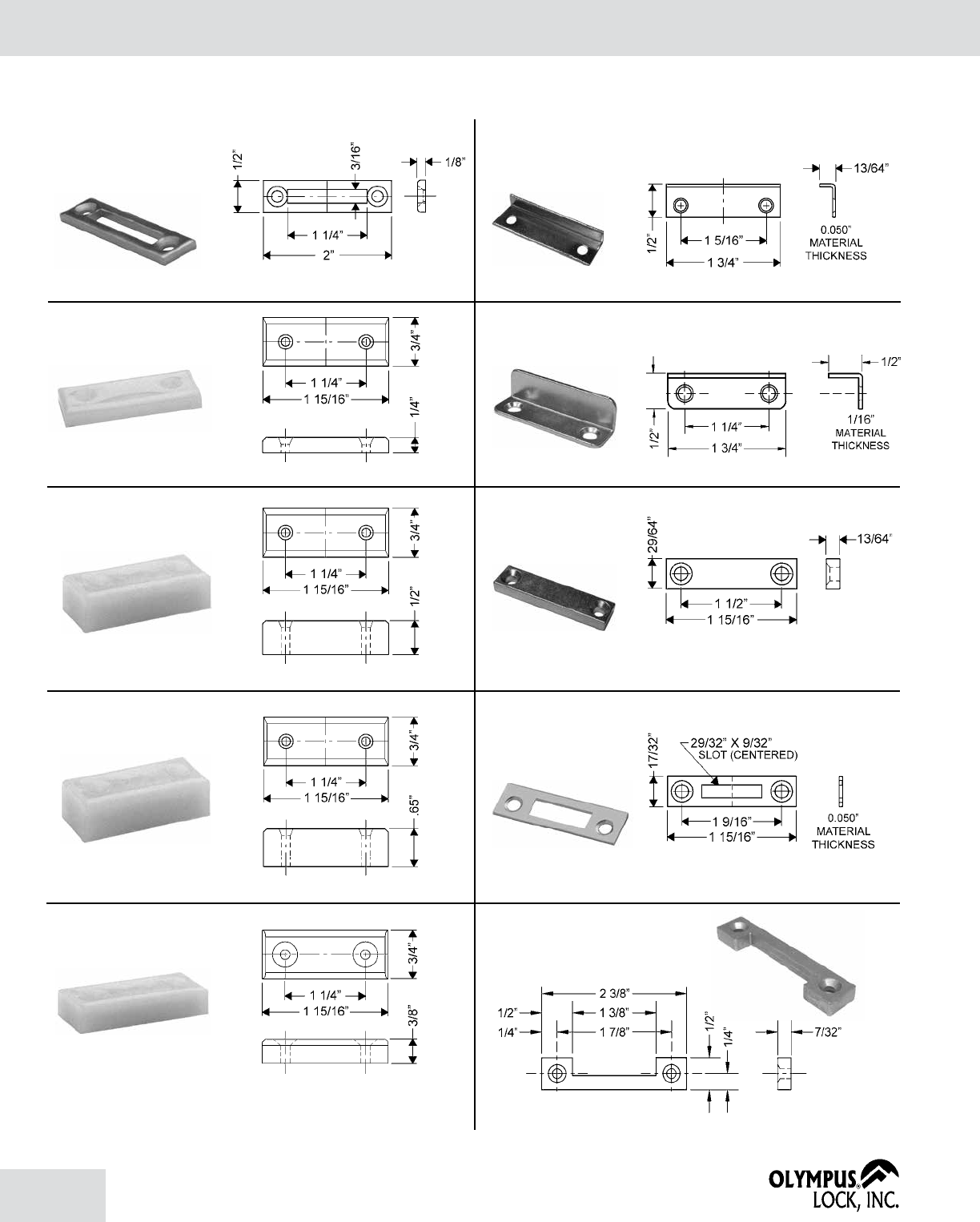 1/2"
3/16"
1/8"
1 1/4"
2"

13/64"
1/2"
1 5/16"
1 3/4"
0.050" MATERIAL THICKNESS

3/4"
1 1/4"
1 15/16"
1/4"

1/2"
1/2"
1 1/4"
1 3/4"
1/16" MATERIAL THICKNESS

3/4"
1 1/4"
1 15/16"
1/2"

29/64"
13/64"
1 1/2"
1 15/16"

3/4"
1 1/4"
1 15/16"
.65"

17/32"
29/32" X 9/32" SLOT (CENTERED)
1 9/16"
1 15/16"
0.050" MATERIAL THICKNESS

3/4"
1 1/4"
1 15/16"
3/8"

2 3/8"
1/2"
1 3/8"
1/4"
1 7/8"
1/2"
1/4"
7/32"

OLYMPUS LOCK, INC.