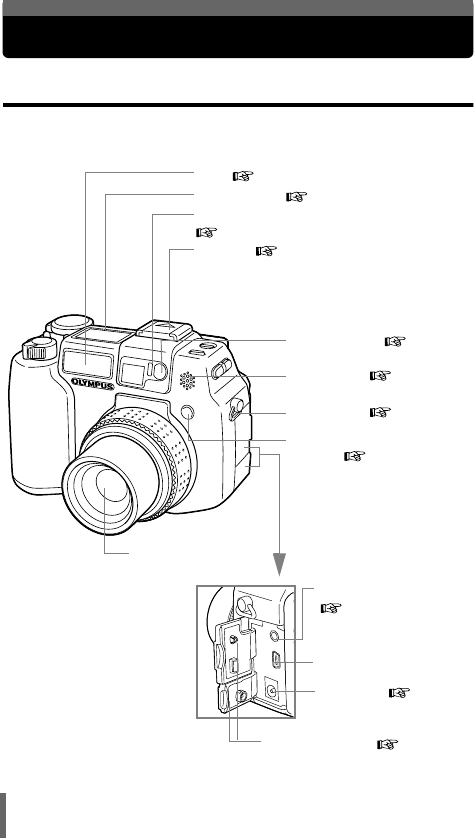 OLYMPUS