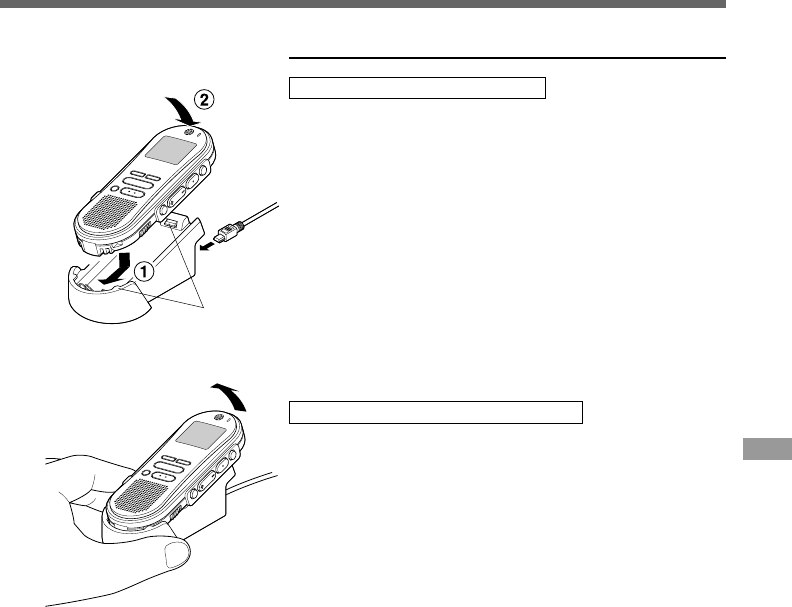 ②

①