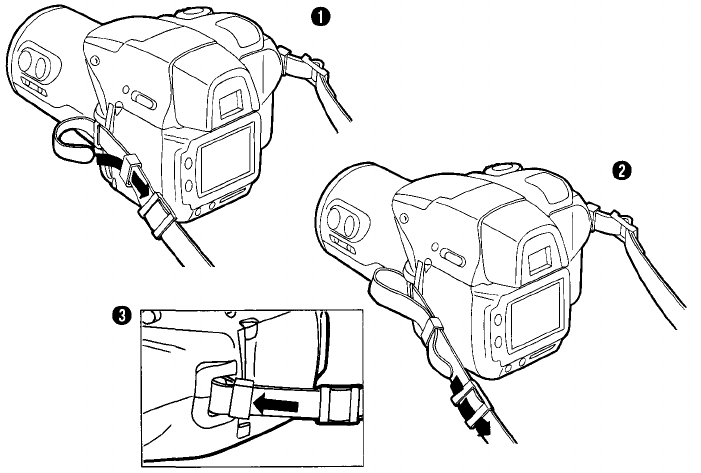 ❶

❷

❸