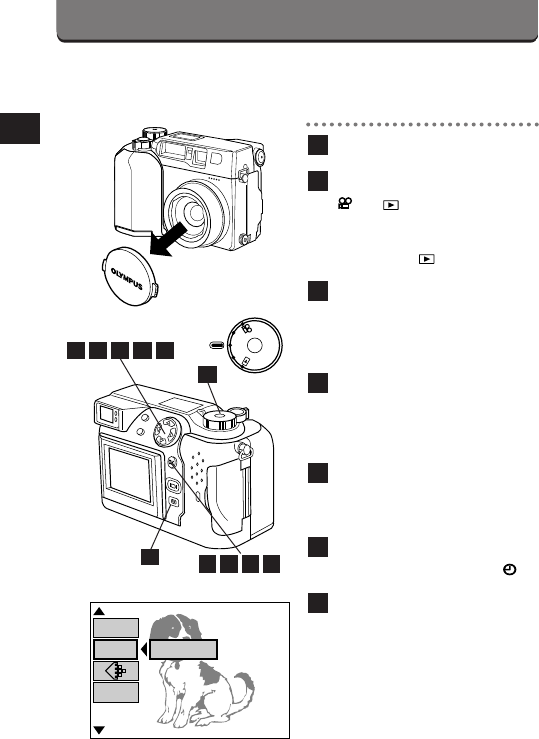 OLYMPUS