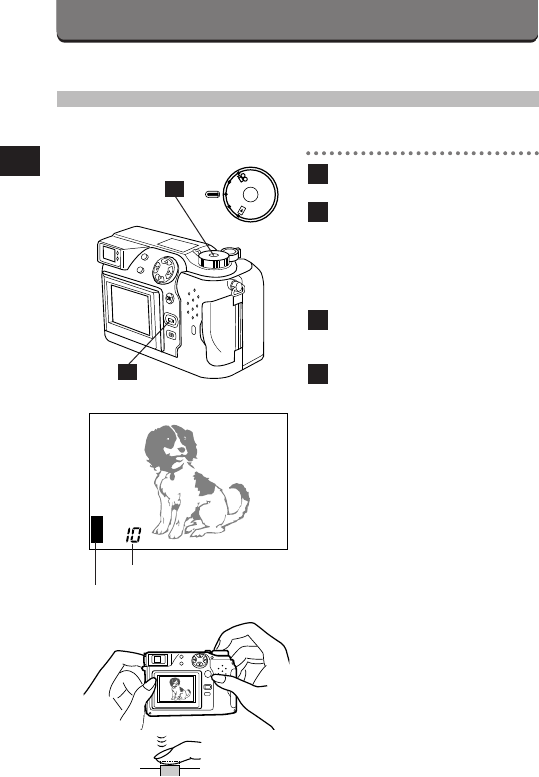 10