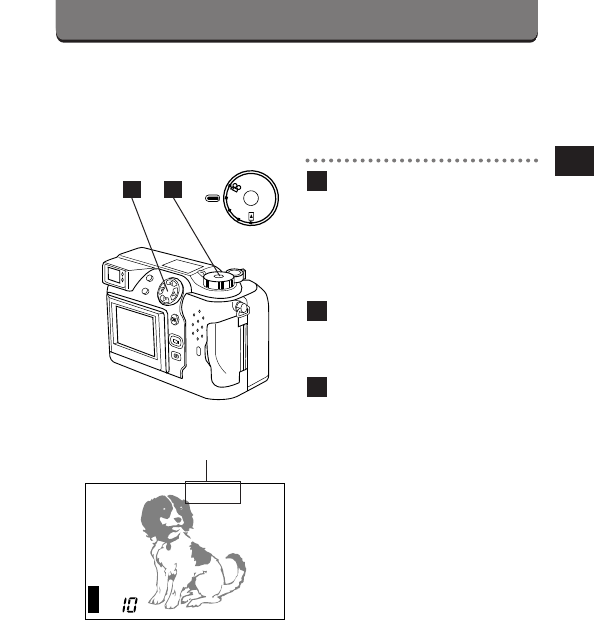 10