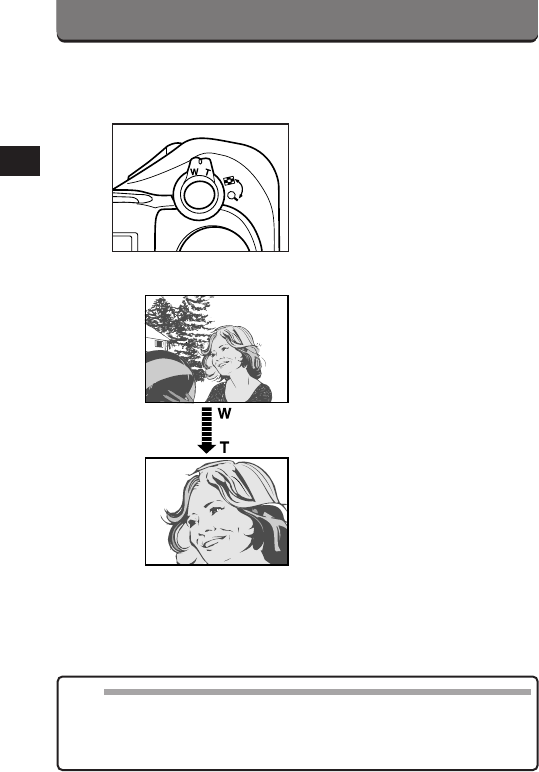 W T

W

T