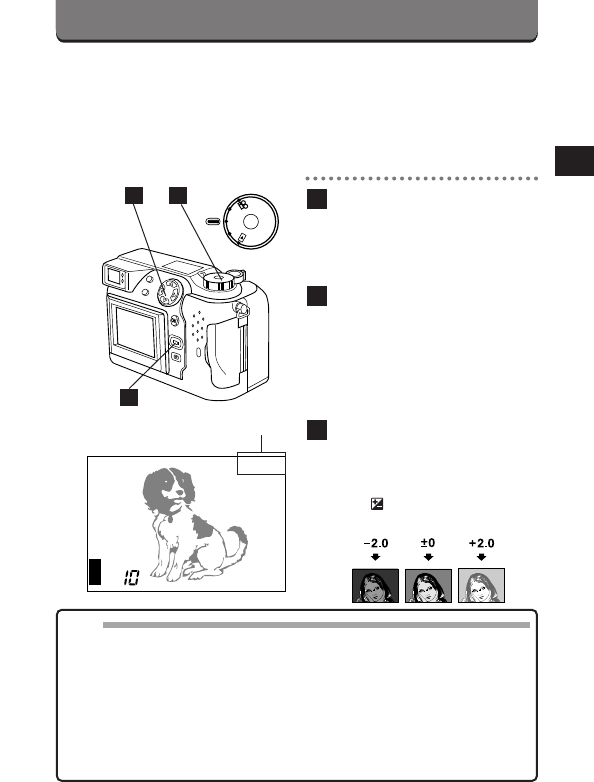 10

−2.0
±0
+2.0