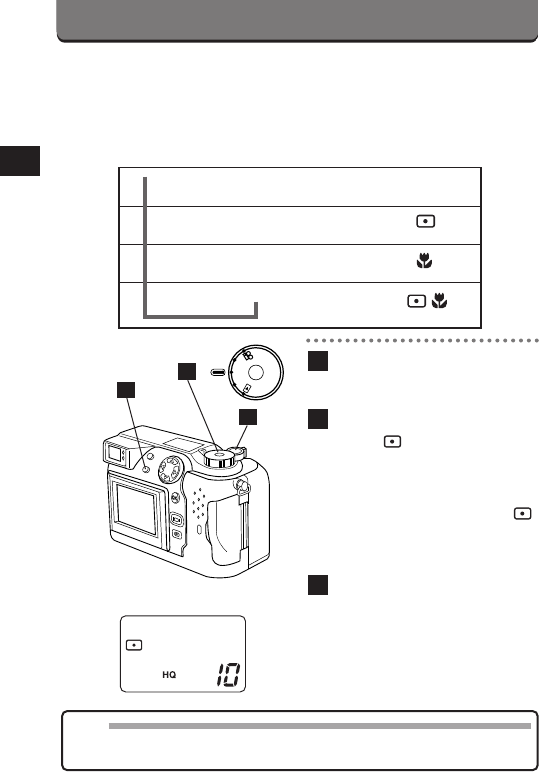 HQ 10