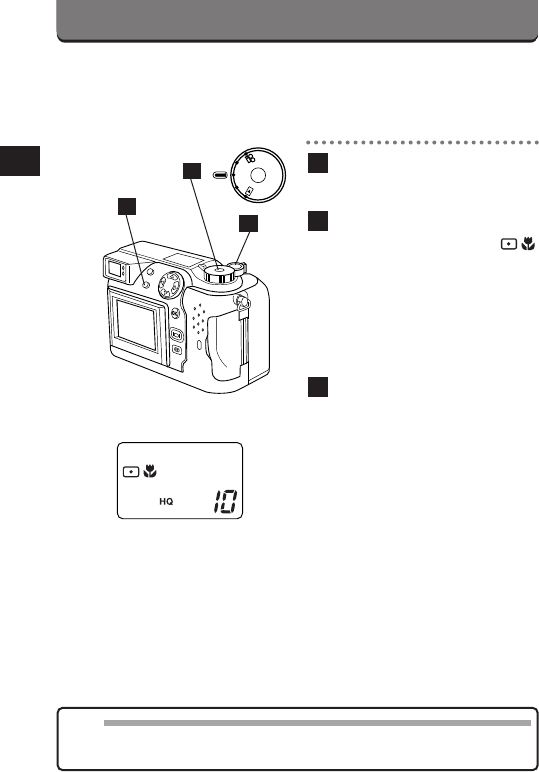 HQ 10