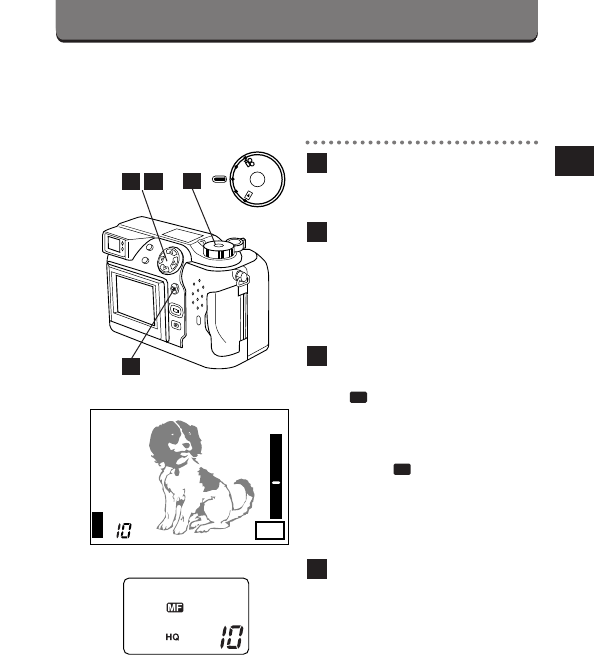 10

MF

HQ 10