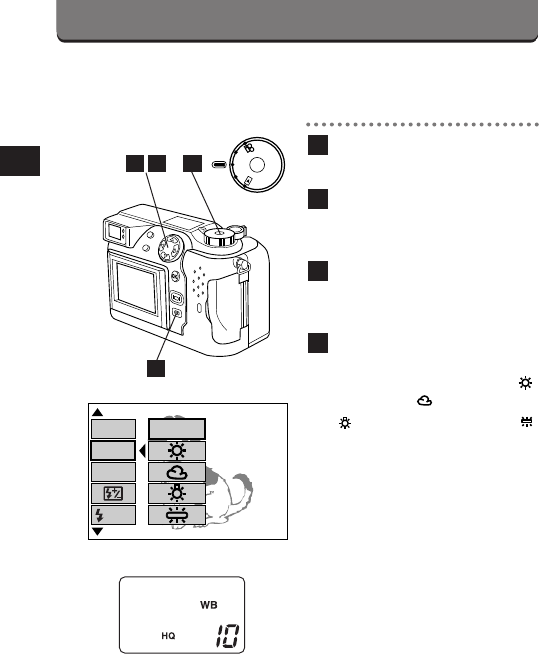 WB

HQ 10