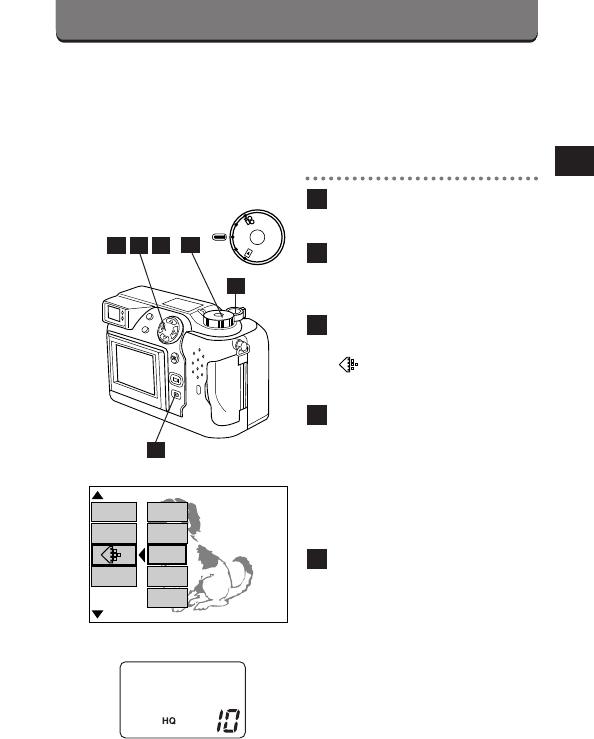 HQ 10