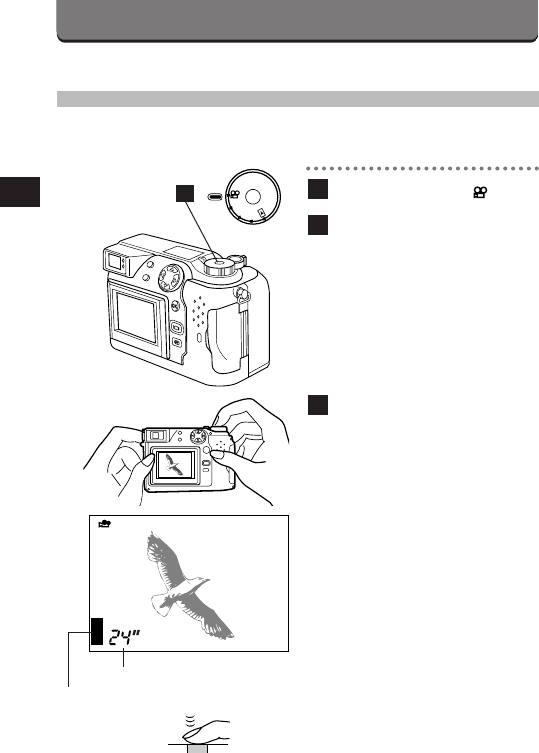 24"