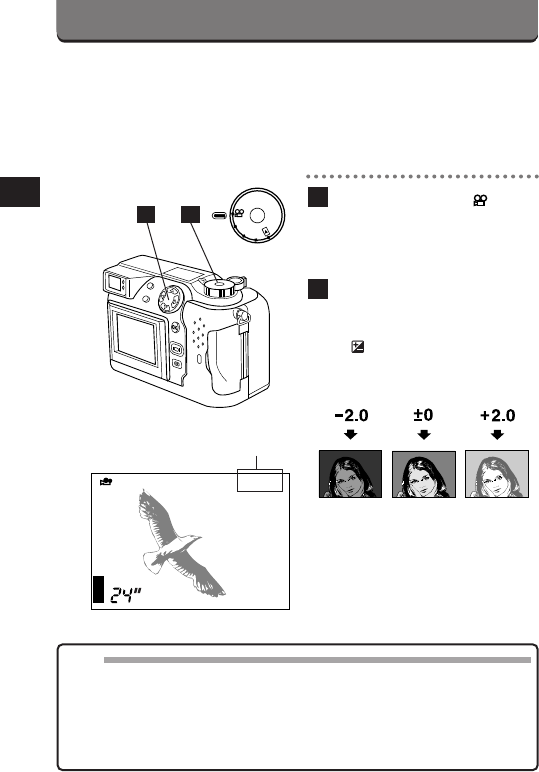 −2.0
±0
+2.0
24"