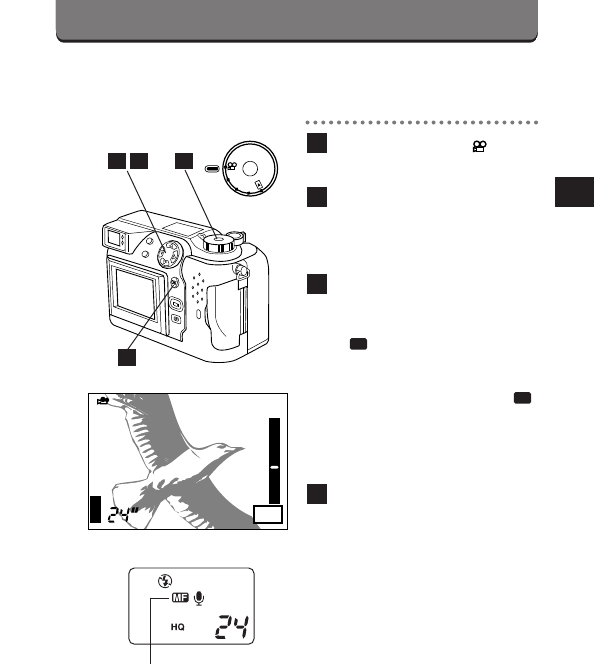 24"

MF

HQ

24