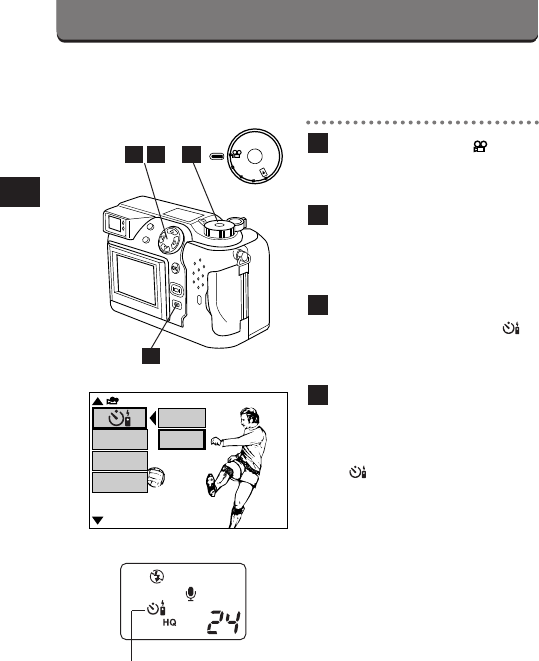 HQ

24