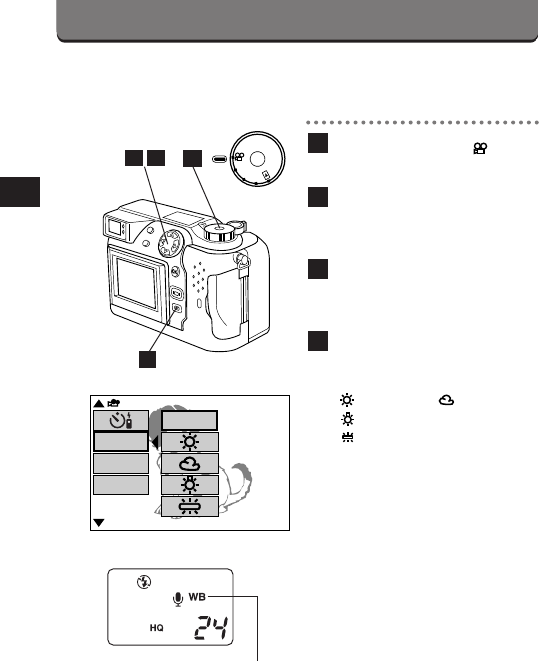 WB
HQ
24