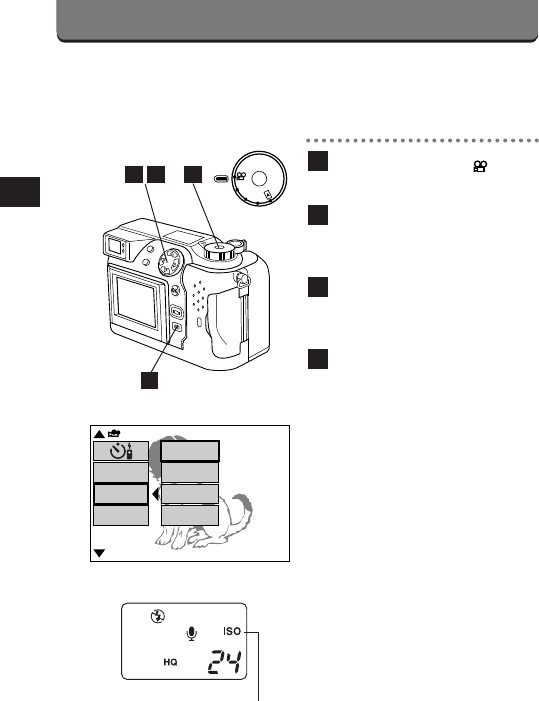 ISO

HQ 24