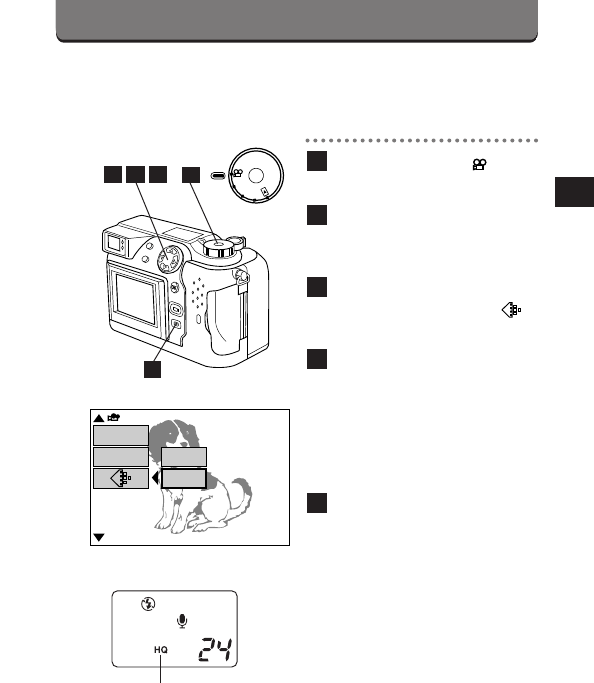 HQ 24