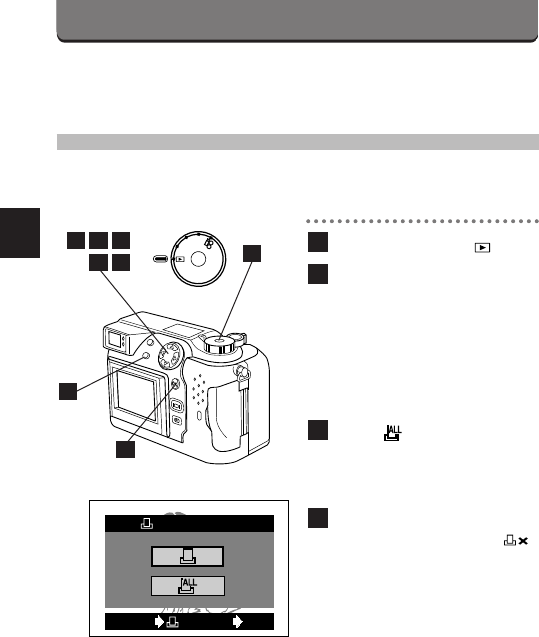 ALL

ALL