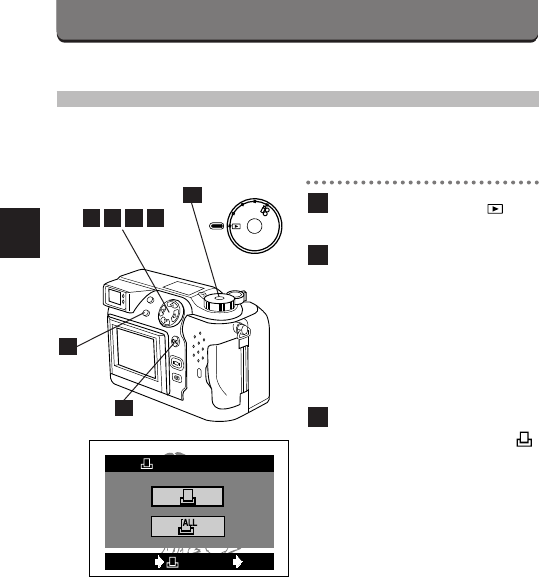 ALL