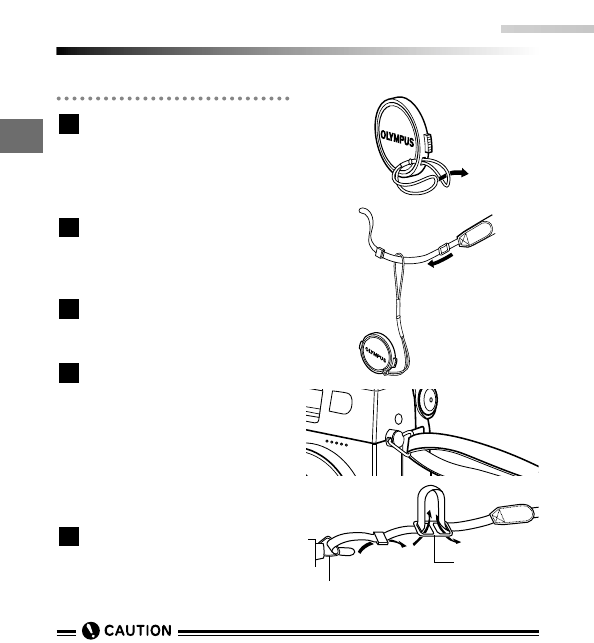 OLYMPUS

OLYMPUS

CAUTION