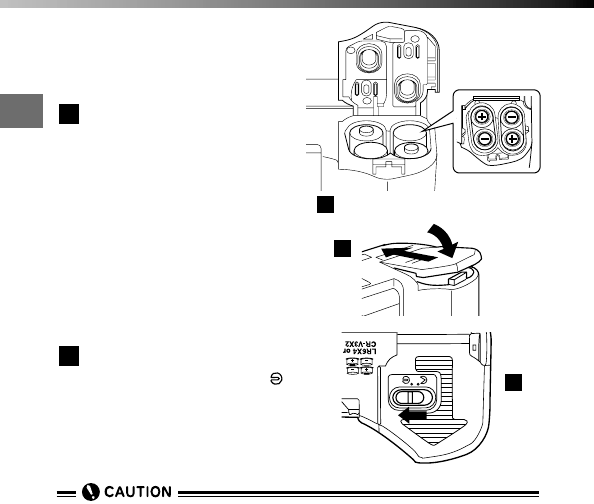 LR6X4 or
CR-V3X2

CAUTION