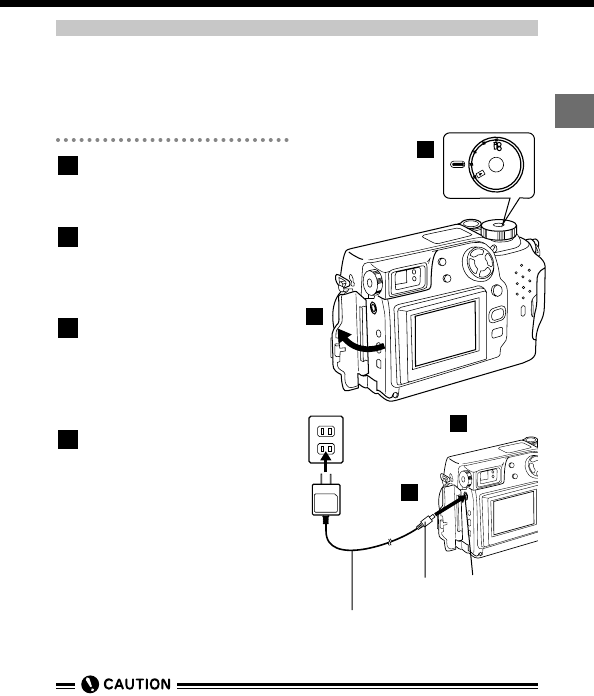 CAUTION