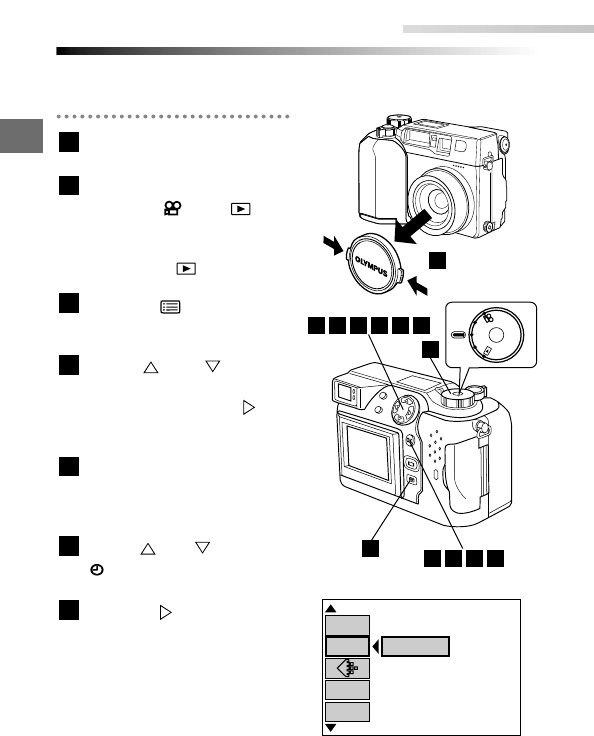 OLYMPUS