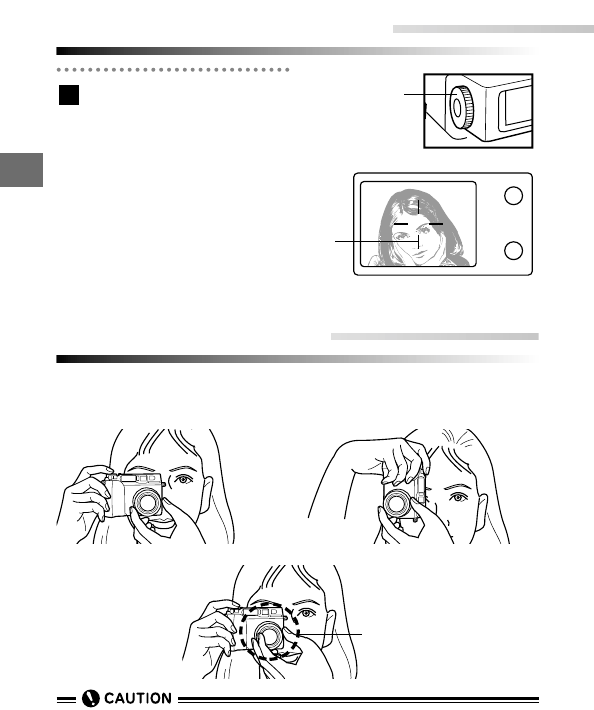 CAUTION