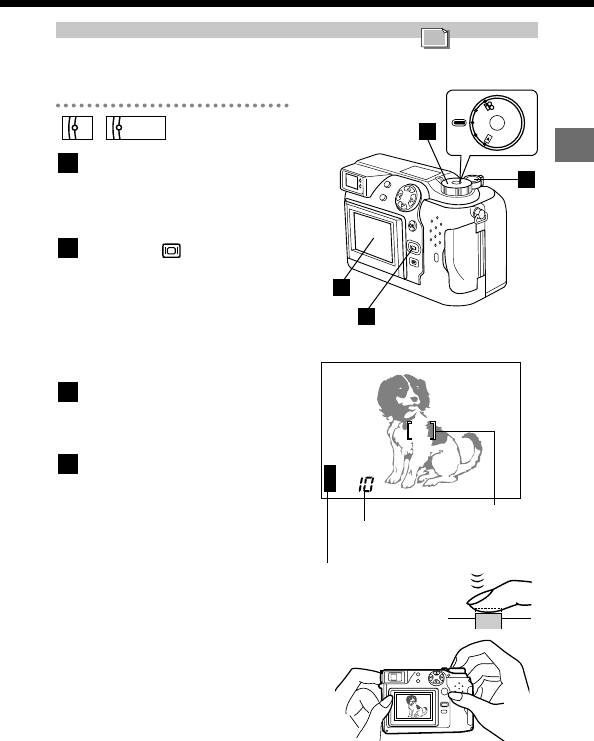 10