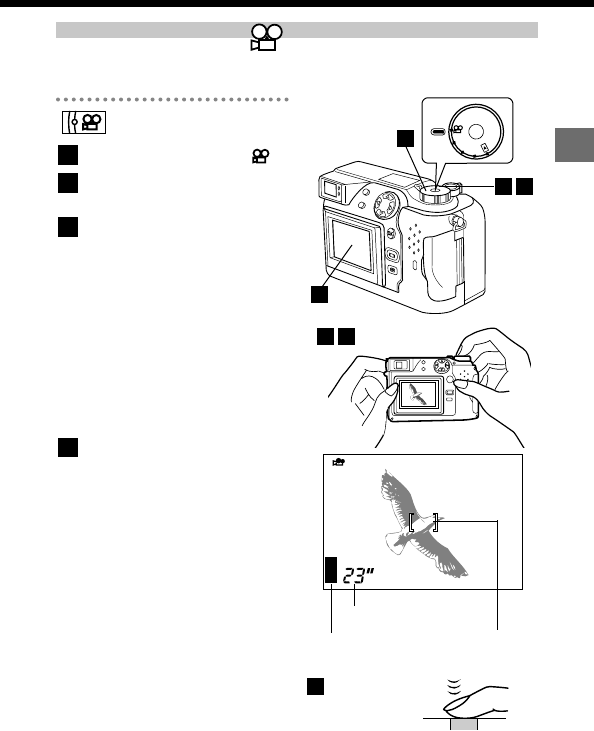 23"