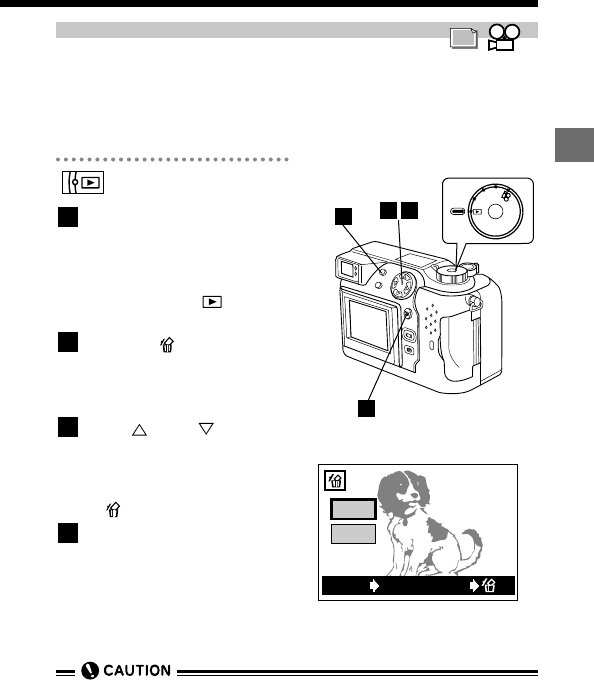 CAUTION