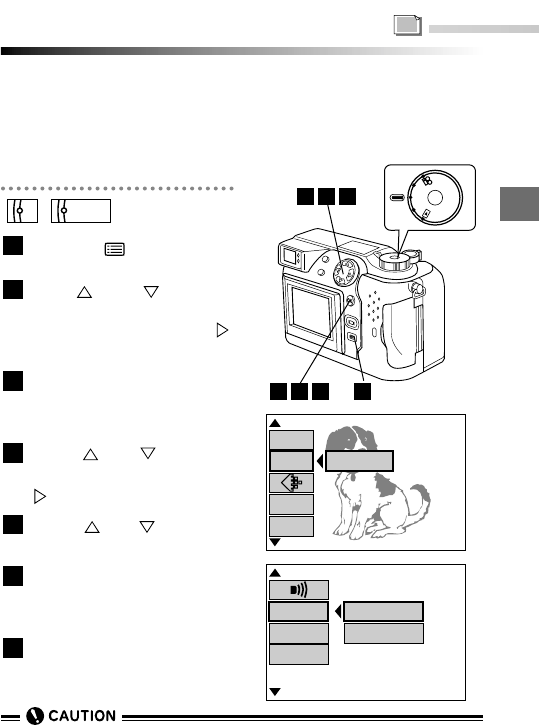 CAUTION