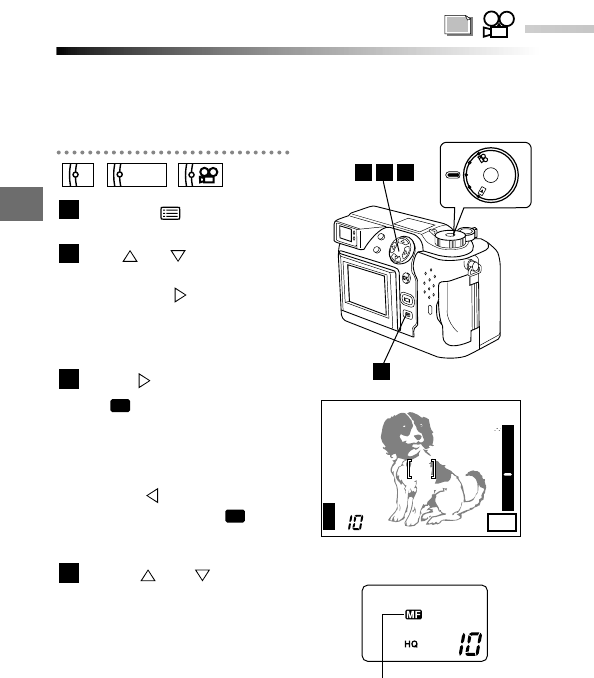 10

MF
HQ 10