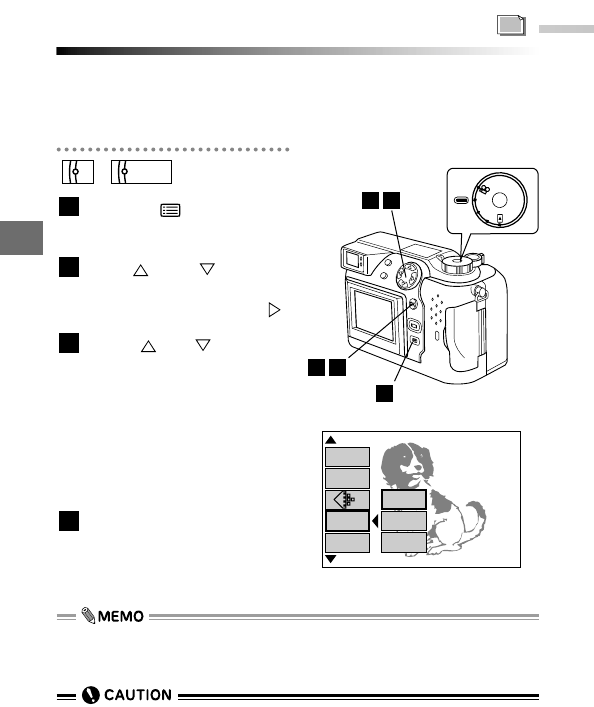 MEMO

CAUTION