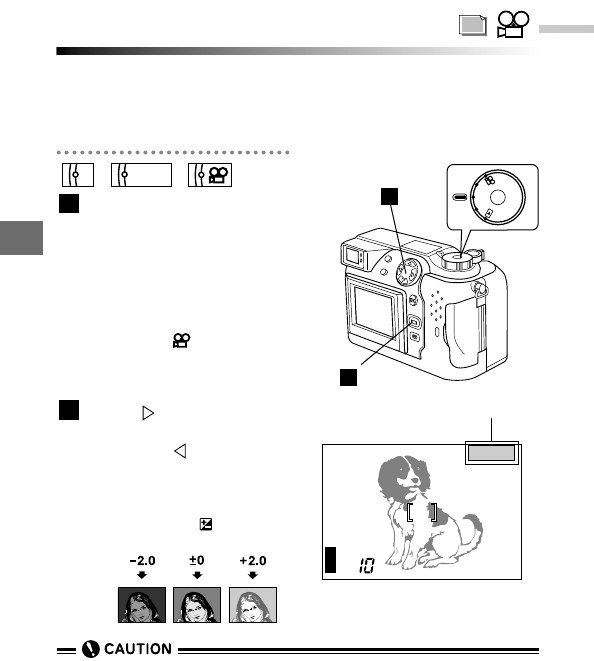 −2.0 ±0 +2.0

10

CAUTION