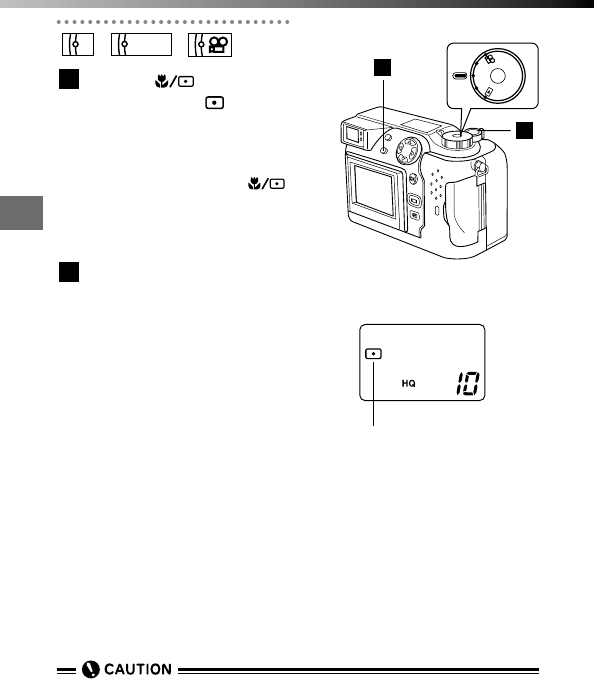 HQ 10

CAUTION