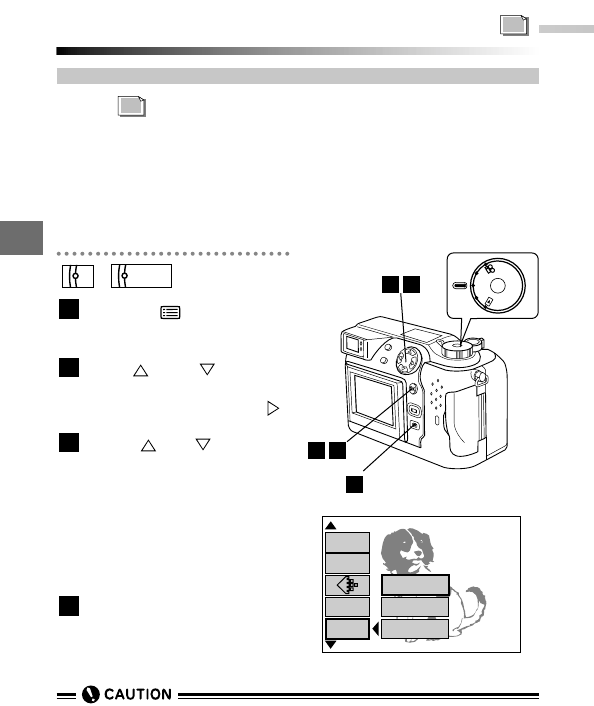 CAUTION