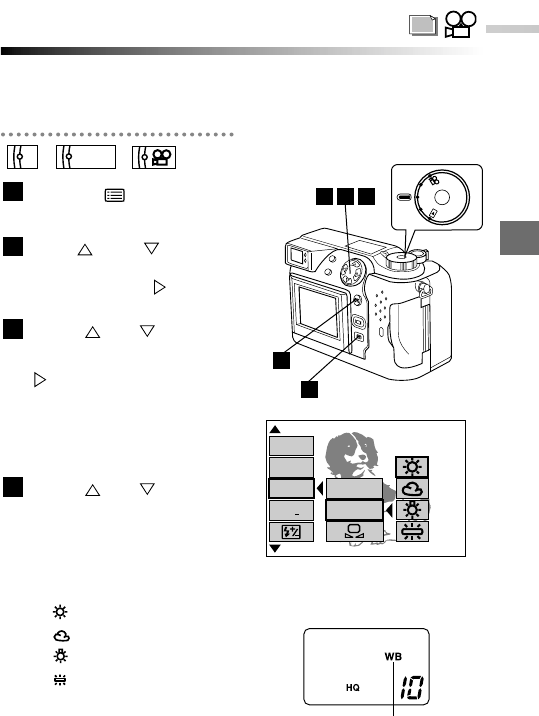 WB

HQ

10