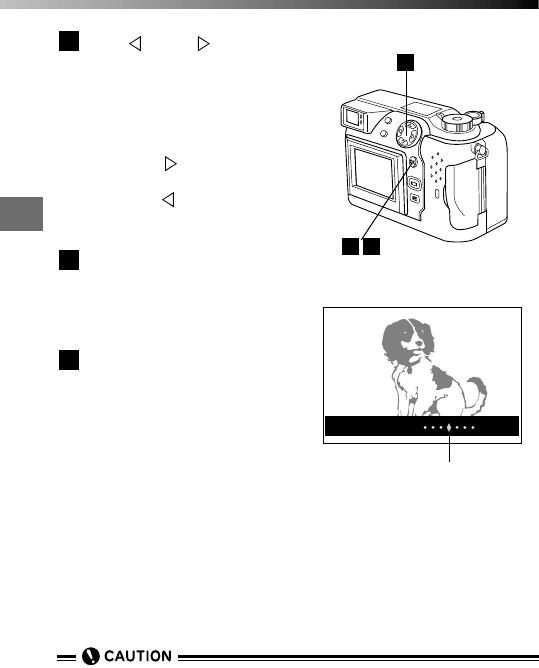 CAUTION