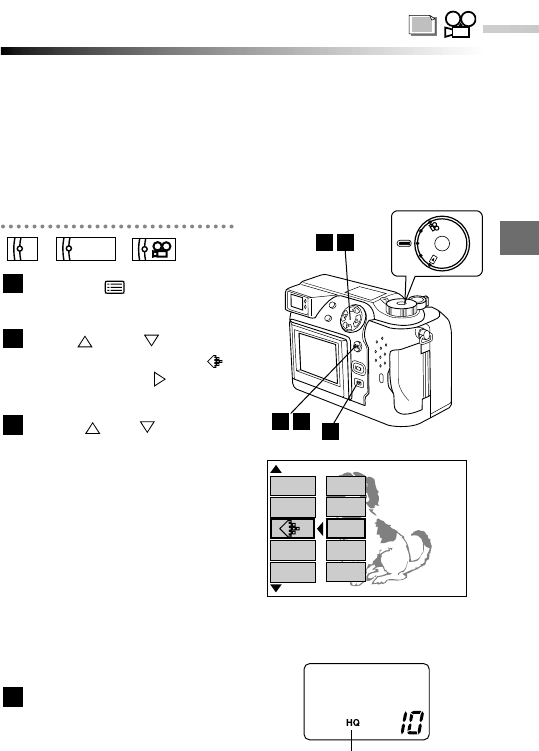 HQ 10