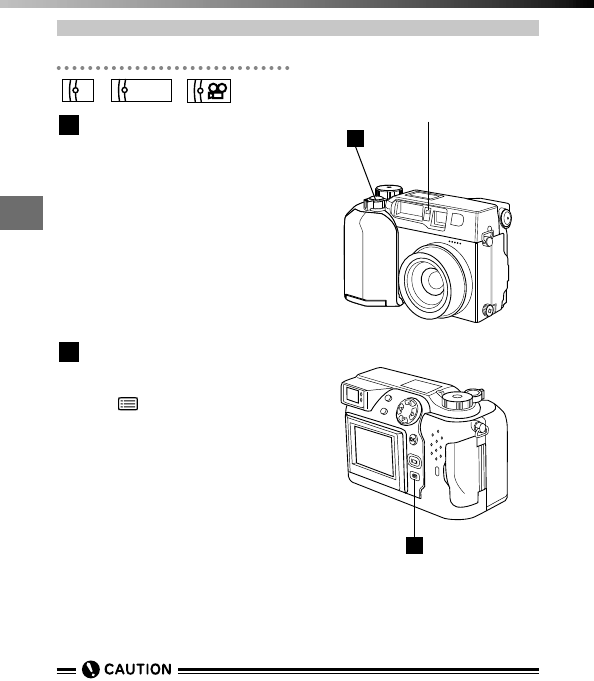 CAUTION