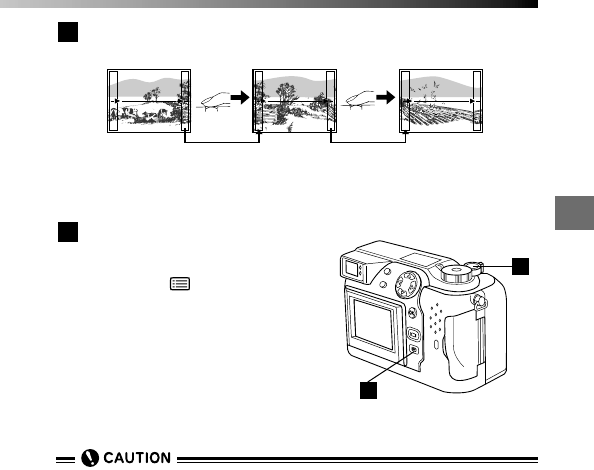 CAUTION