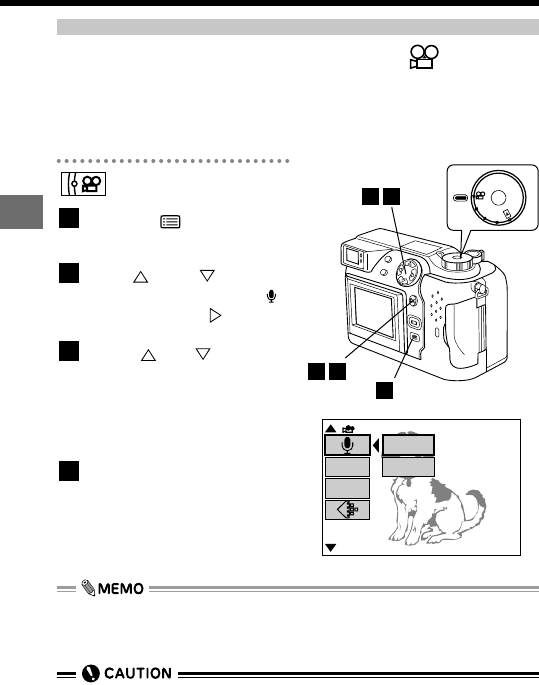 MEMO

CAUTION