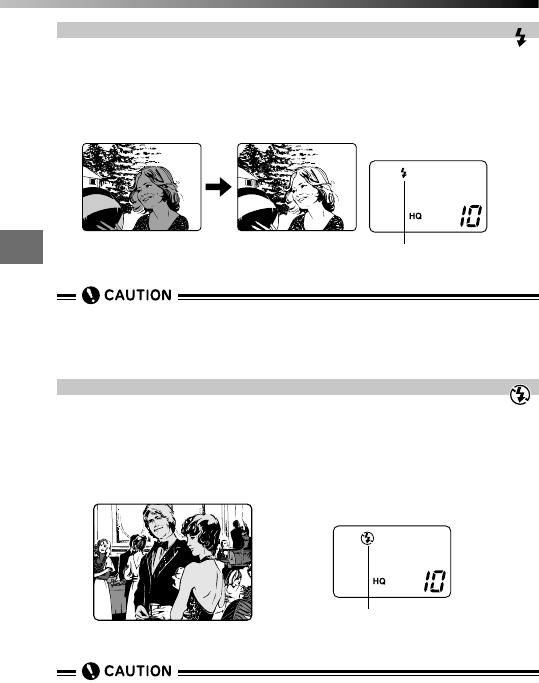 HQ 10

CAUTION

HQ 10

CAUTION