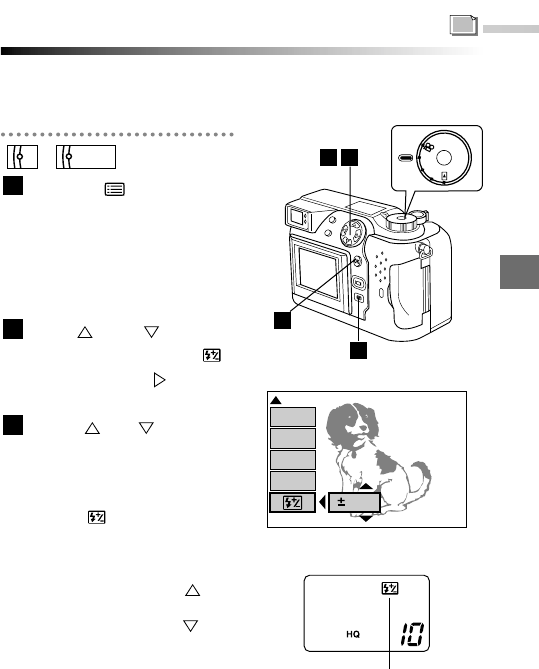 ±

HQ

10