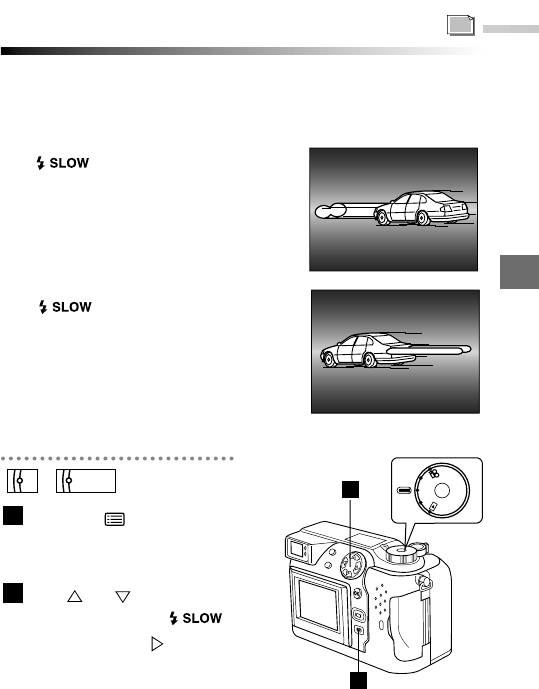 SLOW

SLOW

SLOW