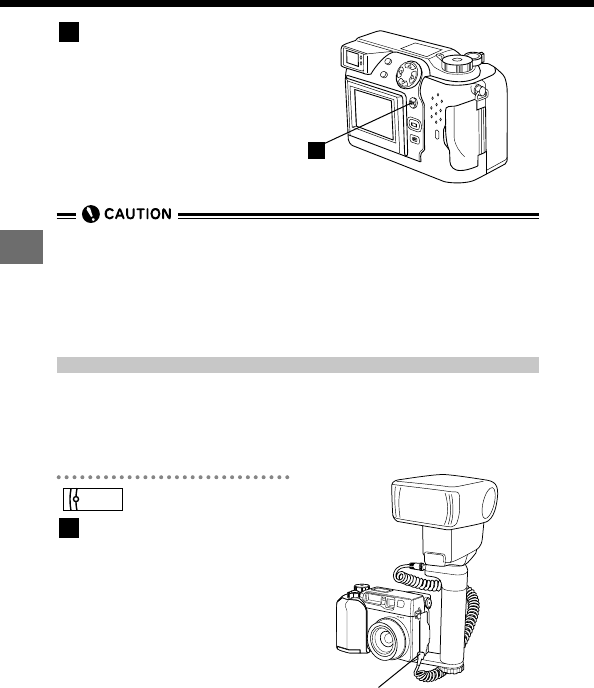 CAUTION