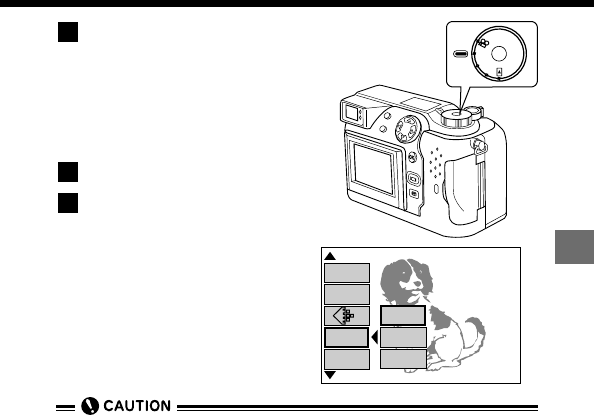 CAUTION