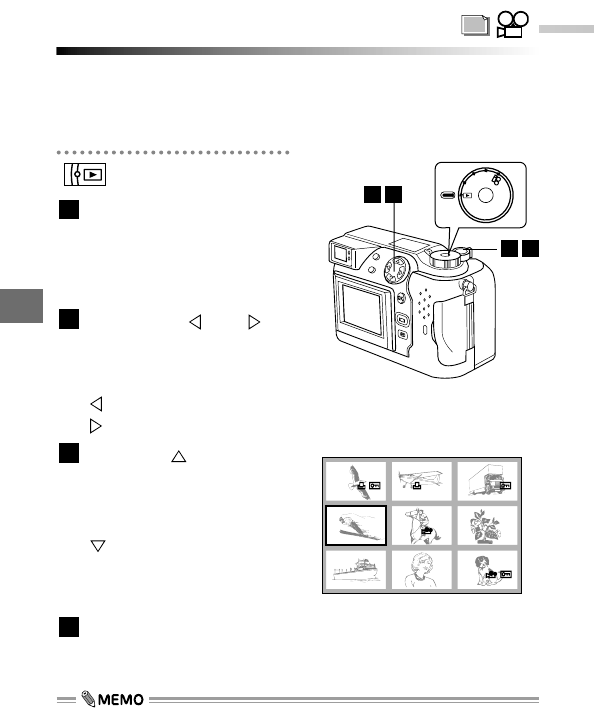 MEMO