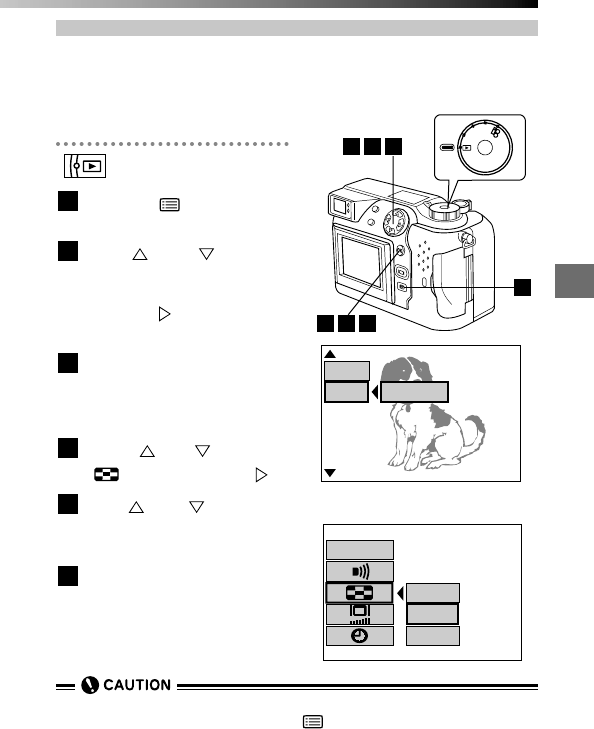 CAUTION